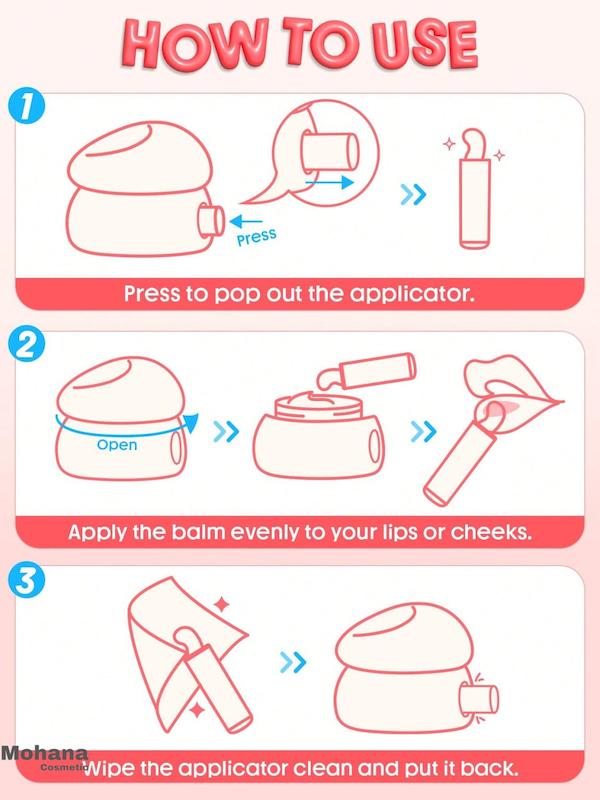 HOW TO USE

1

Press

Press to pop out the applicator.

2

Open

Apply the balm evenly to your lips or cheeks.

3

Mohana
Cosmetic

Wipe the applicator clean and put it back.